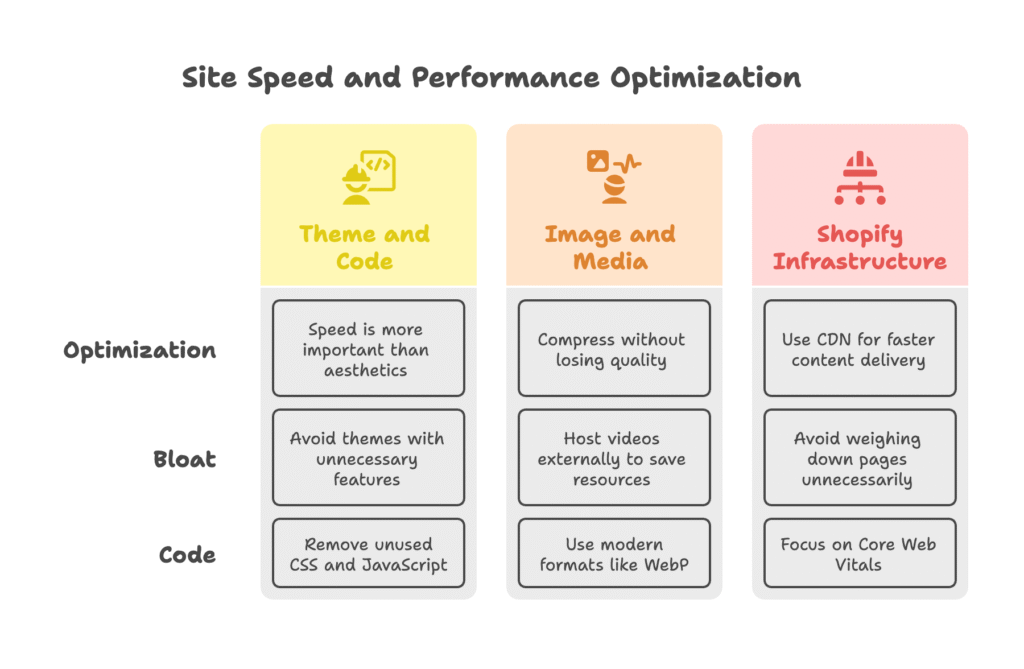 Site Speed and Performance Optimization

| | Theme and Code | Image and Media | Shopify Infrastructure |
|---|---|---|---|
| Optimization | Speed is more important than aesthetics | Compress without losing quality | Use CDN for faster content delivery |
| Bloat | Avoid themes with unnecessary features | Host videos externally to save resources | Avoid weighing down pages unnecessarily |
| Code | Remove unused CSS and JavaScript | Use modern formats like WebP | Focus on Core Web Vitals |